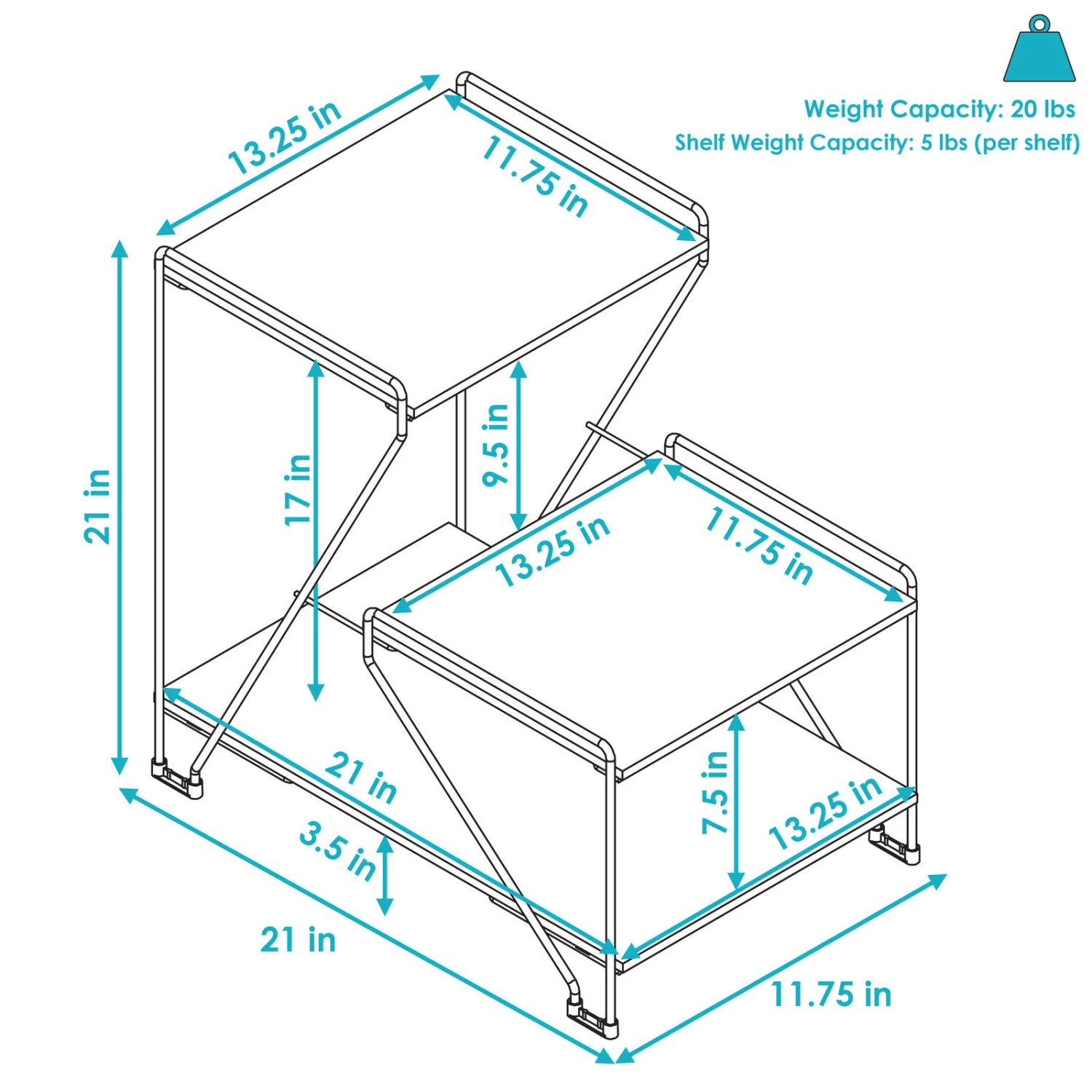 Weight Capacity: 20 lbs
Shelf Weight Capacity: 5 lbs (per shelf)

13.25 in
11.75 in
21 in
17 in
9.5 in
13.25 in
11.75 in
21 in
3.5 in
7.5 in
13.25 in
21 in
11.75 in