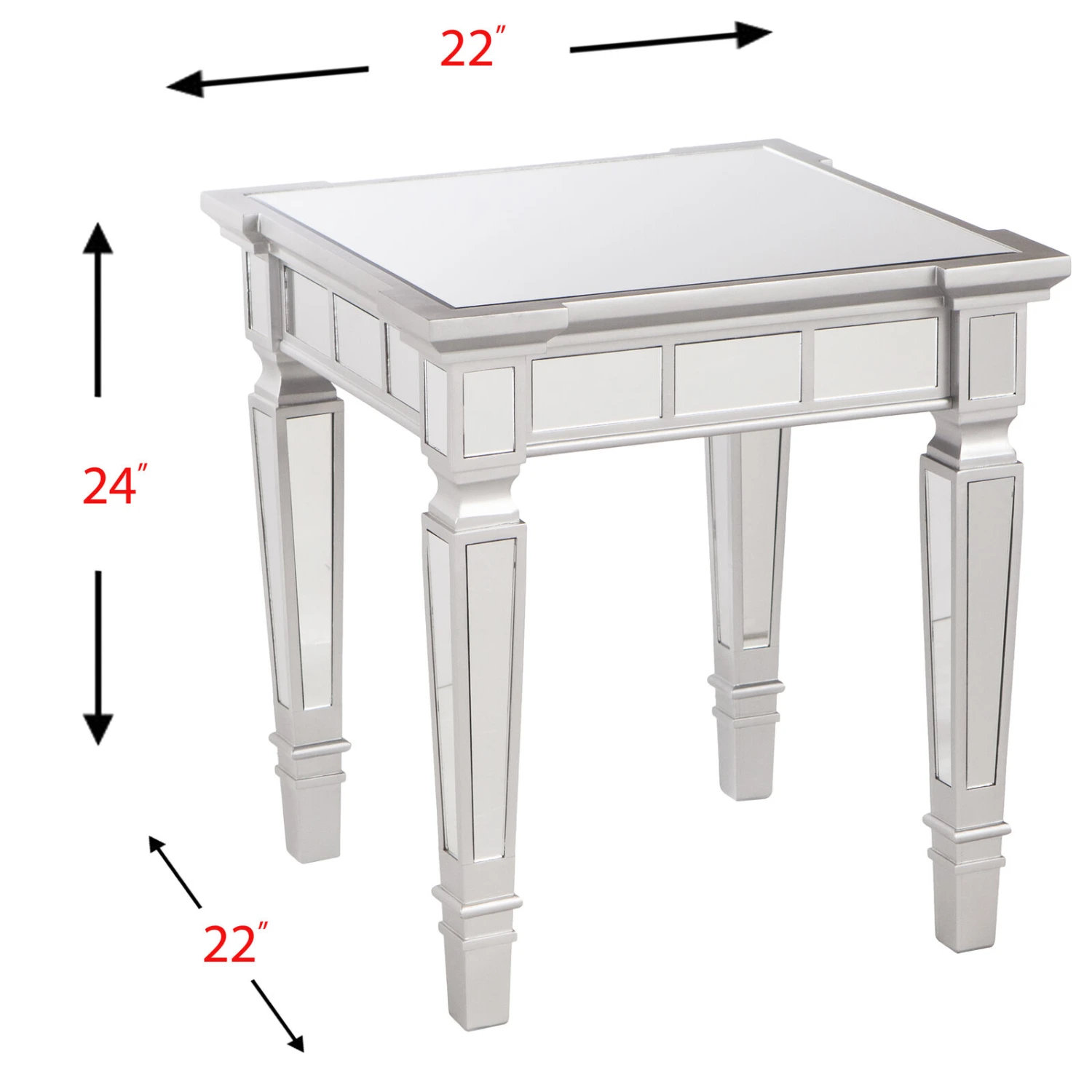 22″

24″

22″